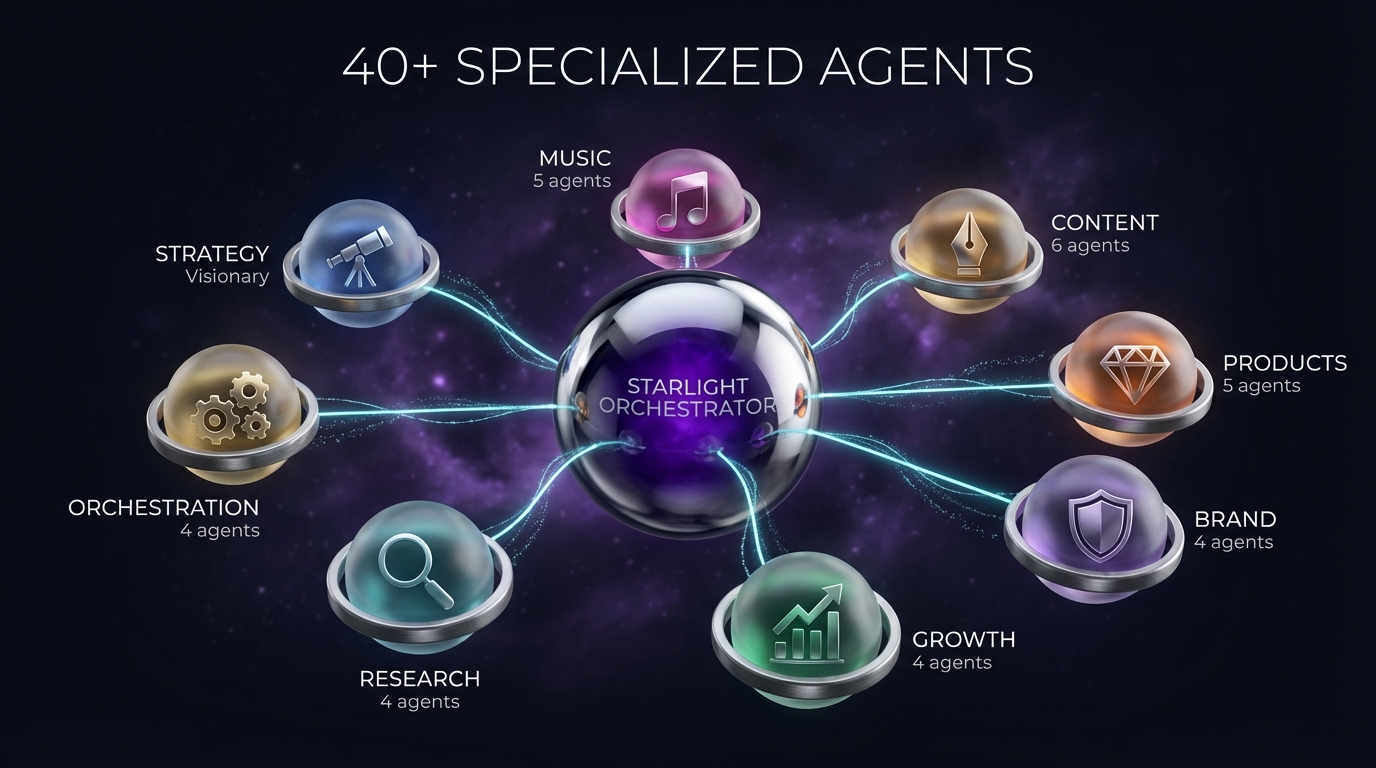 40+ SPECIALIZED AGENTS

MUSIC
5 agents

STRATEGY
Visionary

CONTENT
6 agents

STARLIGHT ORCHESTRATOR

PRODUCTS
5 agents

ORCHESTRATION
4 agents

BRAND
4 agents

RESEARCH
4 agents

GROWTH
4 agents